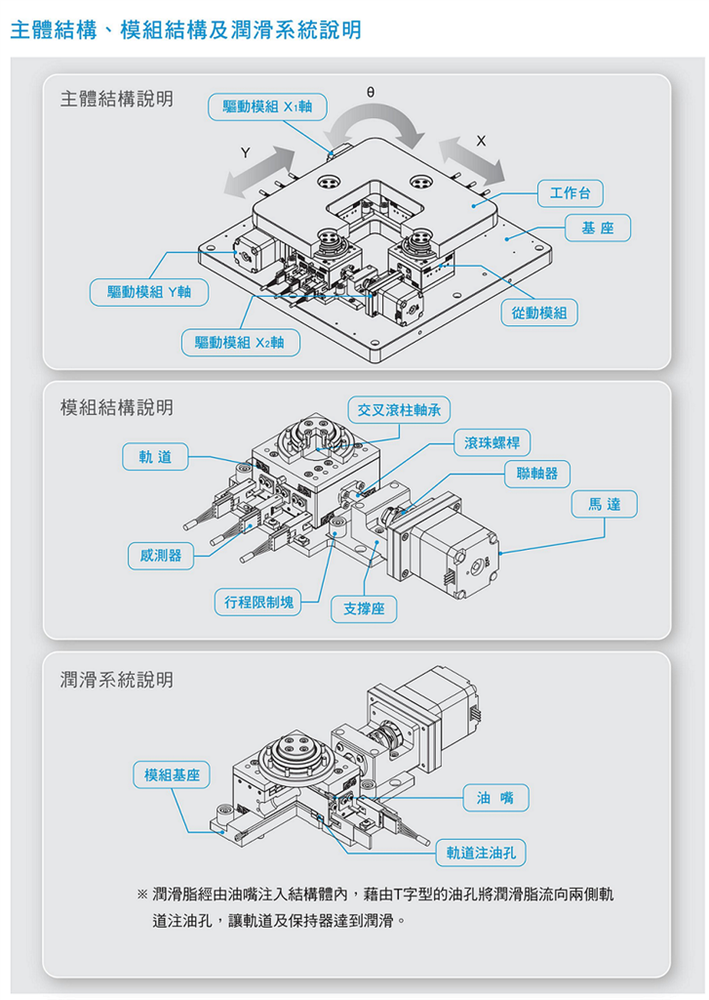 主體結構、模組結構及潤滑系統說明

主體結構說明

驅動模組 X₁軸

θ

Y

X

工作台

基 座

驅動模組 Y軸

從動模組

驅動模組 X₂軸

模組結構說明

交叉滾柱軸承

軌 道

滾珠螺桿

聯軸器

馬 達

感測器

行程限制塊

支撐座

潤滑系統說明

模組基座

油 嘴

軌道注油孔

※ 潤滑脂經由油嘴注入結構體內，藉由T字型的油孔將潤滑脂流向兩側軌道注油孔，讓軌道及保持器達到潤滑。